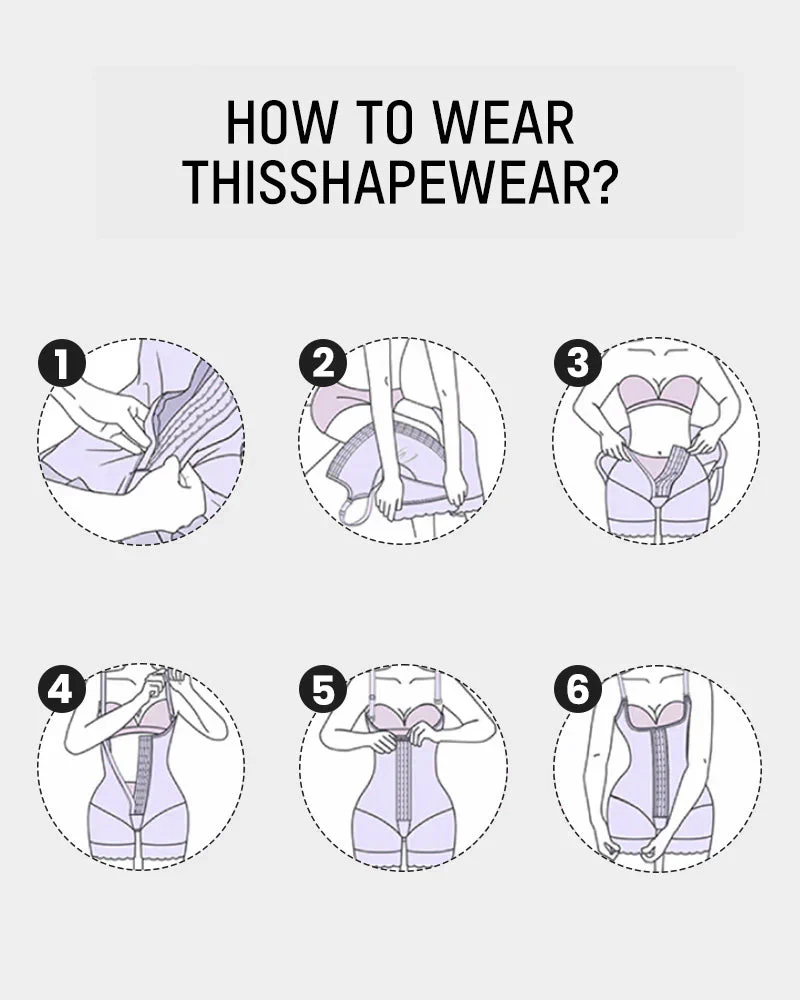 HOW TO WEAR THISSHAPEWEAR?

1

2

3

4

5

6