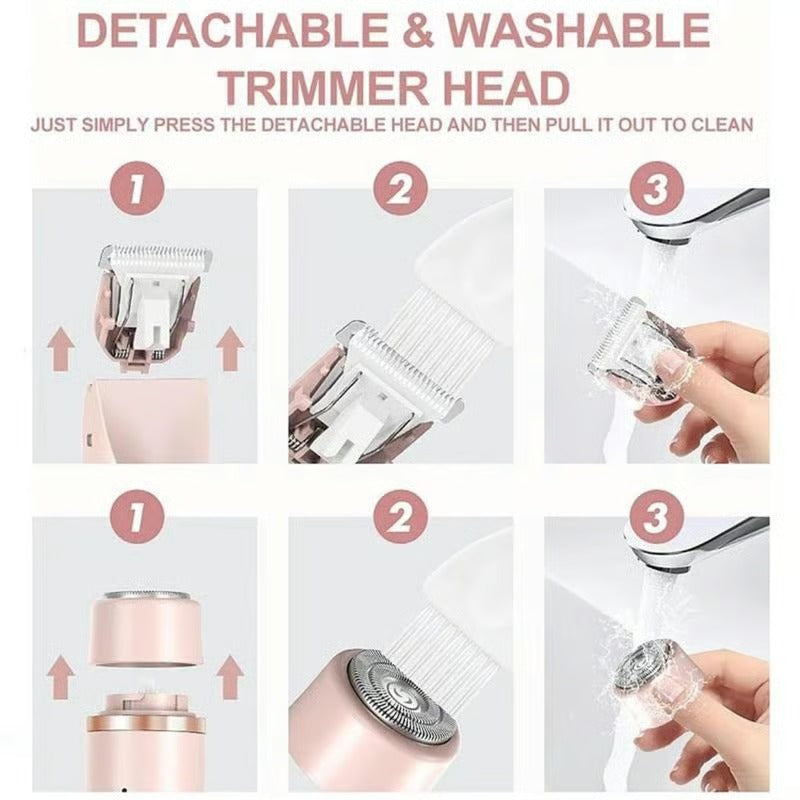 DETACHABLE & WASHABLE TRIMMER HEAD

JUST SIMPLY PRESS THE DETACHABLE HEAD AND THEN PULL IT OUT TO CLEAN

1

2

3

1

2

3