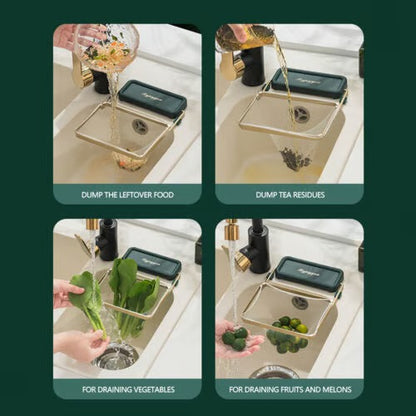 DUMP THE LEFTOVER FOOD

DUMP TEA RESIDUES

FOR DRAINING VEGETABLES

FOR DRAINING FRUITS AND MELONS